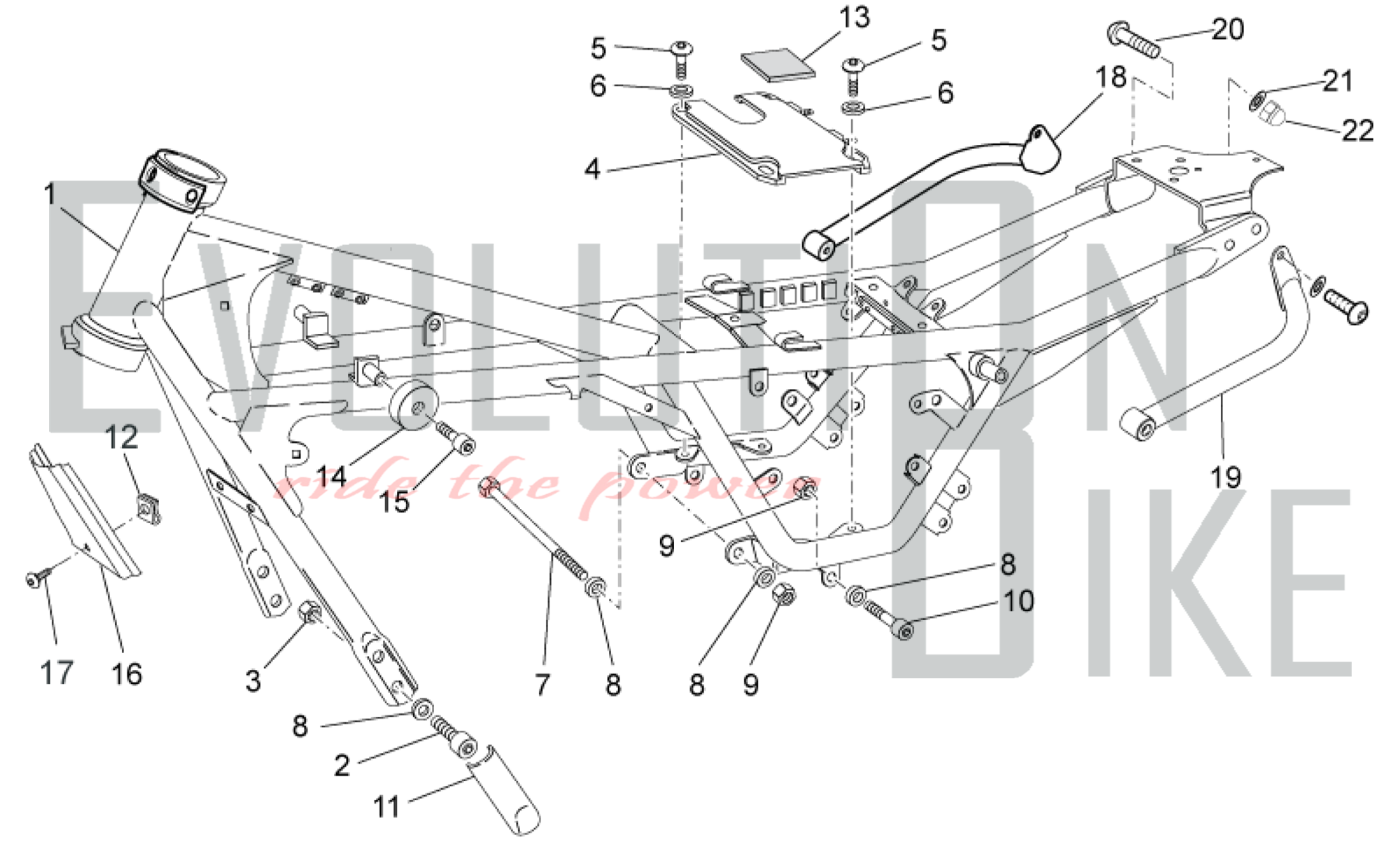 13
5
5
20
6
6
18
21
22
4
1
EVOLUTION
BIKE
ride the power
12
14
15
19
9
8
10
17
16
3
7
8
8
9
8
2
11